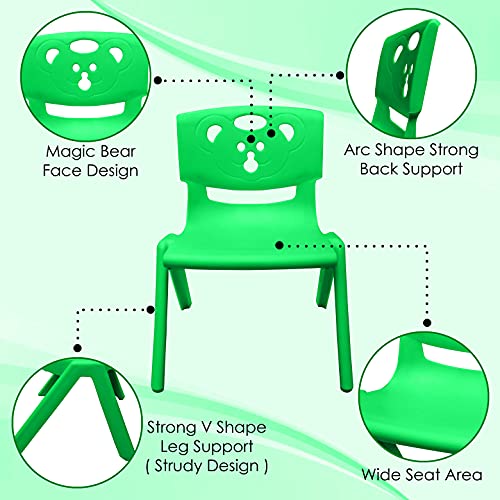 Magic Bear Face Design

Arc Shape Strong Back Support

Strong V Shape Leg Support ( Strudy Design )

Wide Seat Area